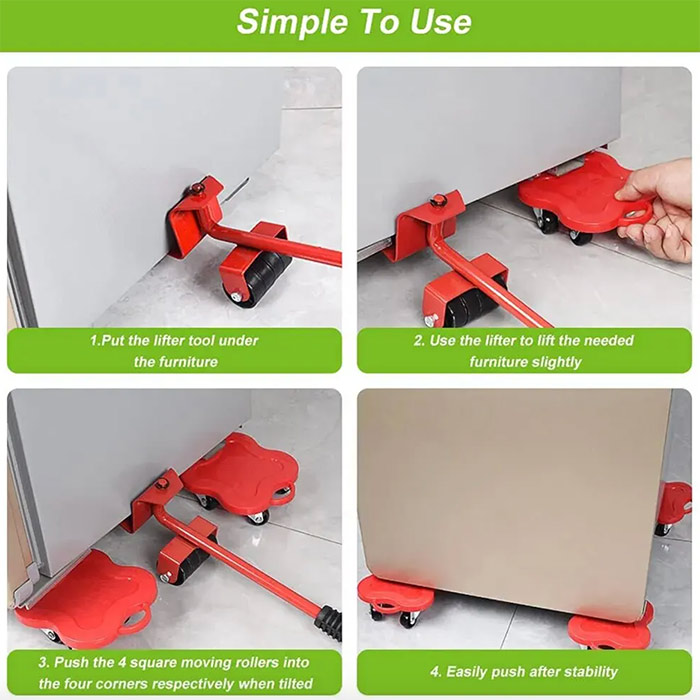 Simple To Use

1.Put the lifter tool under the furniture

2. Use the lifter to lift the needed furniture slightly

3. Push the 4 square moving rollers into the four corners respectively when tilted

4. Easily push after stability